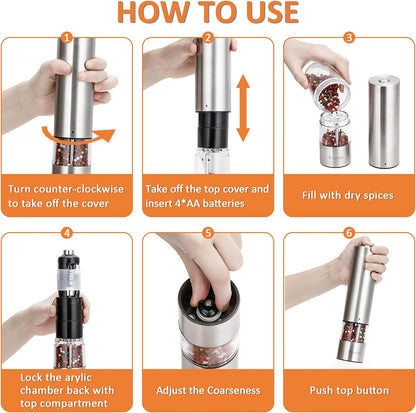 HOW TO USE

1

Turn counter-clockwise to take off the cover

2

Take off the top cover and insert 4*AA batteries

3

Fill with dry spices

4

Lock the arylic chamber back with top compartment

5

Adjust the Coarseness

6

Push top button