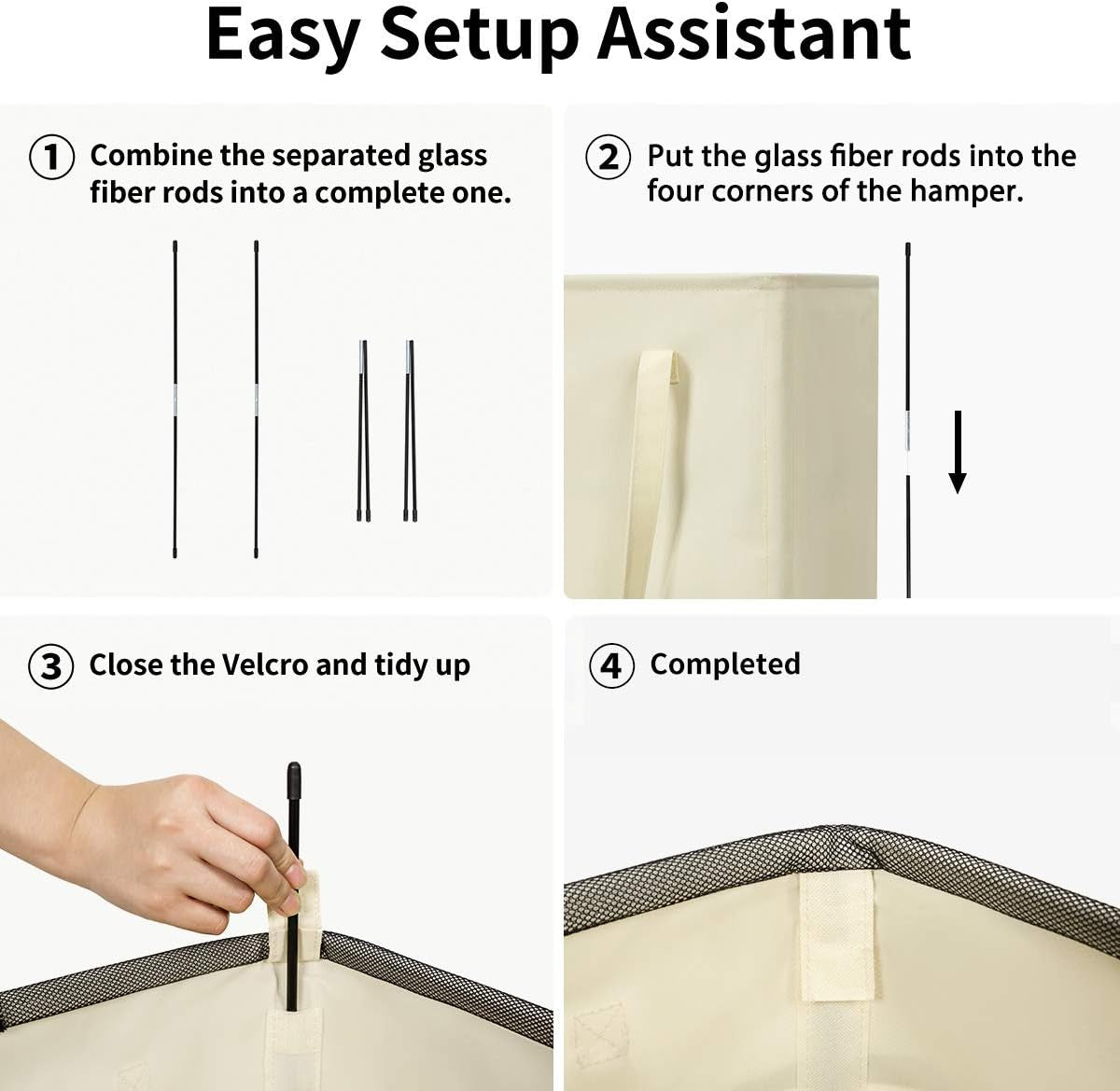 Easy Setup Assistant

1 Combine the separated glass fiber rods into a complete one.

2 Put the glass fiber rods into the four corners of the hamper.

3 Close the Velcro and tidy up

4 Completed